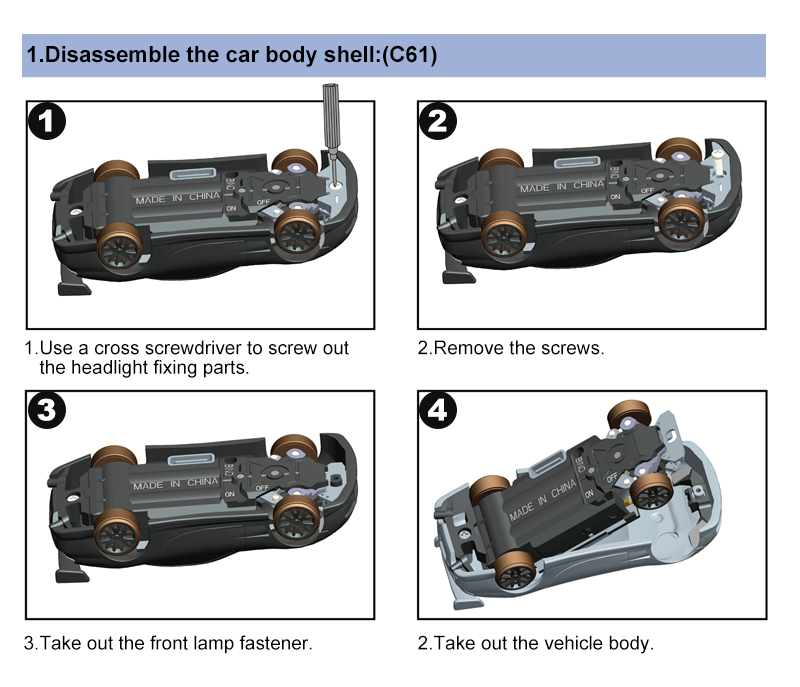 1.Disassemble the car body shell:(C61)

1

MADE IN CHINA
ON
OFF

1.Use a cross screwdriver to screw out the headlight fixing parts.

2

MADE IN CHINA
ON
OFF

2.Remove the screws.

3

MADE IN CHINA
ON
OFF

3.Take out the front lamp fastener.

4

MADE IN CHINA
ON
OFF

2.Take out the vehicle body.